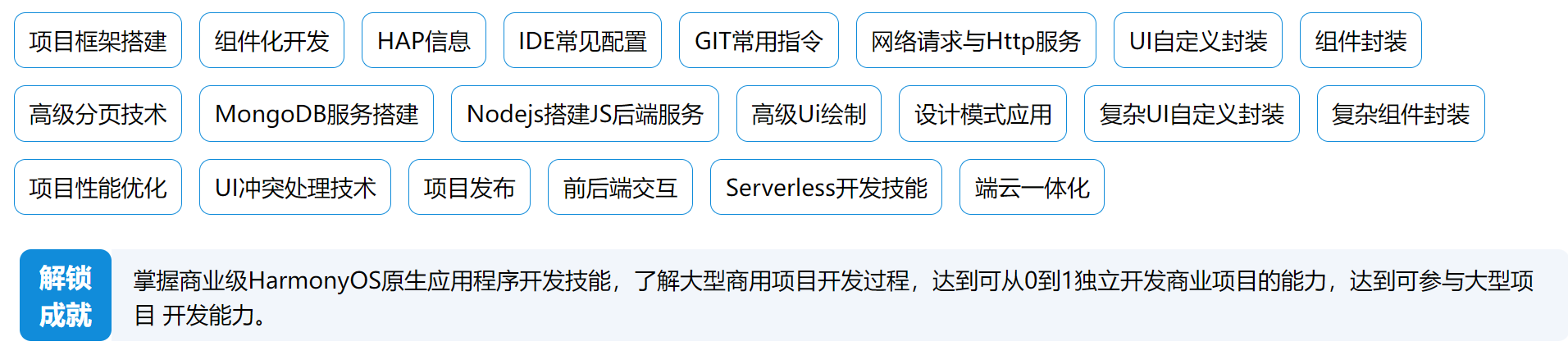 项目框架搭建 组件化开发 HAP信息 IDE常见配置 GIT常用指令 网络请求与Http服务 UI自定义封装 组件封装

高级分页技术 MongoDB服务搭建 Nodejs搭建JS后端服务 高级Ui绘制 设计模式应用 复杂UI自定义封装 复杂组件封装

项目性能优化 UI冲突处理技术 项目发布 前后端交互 Serverless开发技能 端云一体化

解锁成就

掌握商业级HarmonyOS原生应用程序开发技能，了解大型商用项目开发过程，达到可从0到1独立开发商业项目的能力，达到可参与大型项目 开发能力。